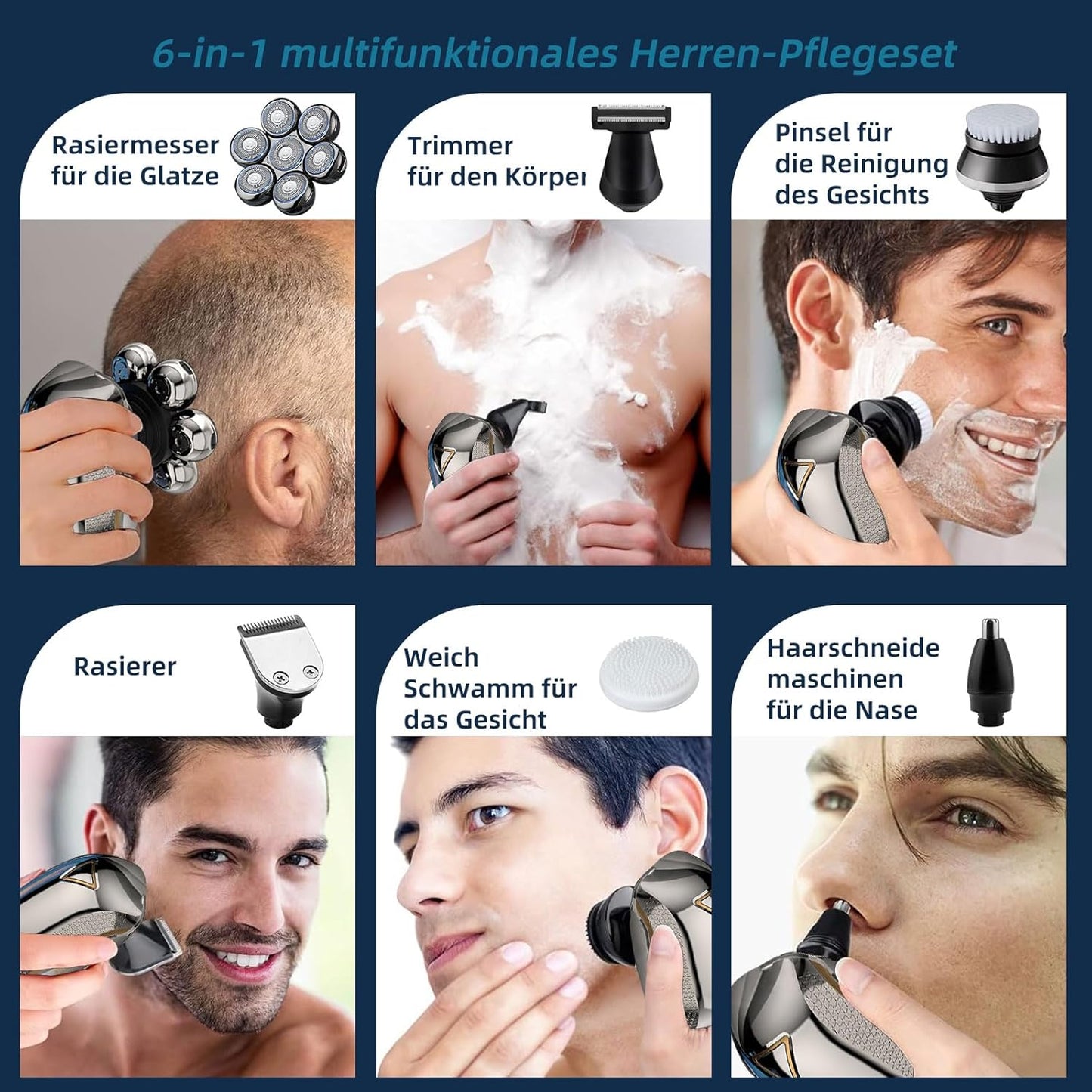 6-in-1 multifunktionales Herren-Pflegeset

Rasiermesser für die Glatze

Trimmer für den Körper

Pinsel für die Reinigung des Gesichts

Rasierer

Weich Schwamm für das Gesicht

Haarschneide maschinen für die Nase